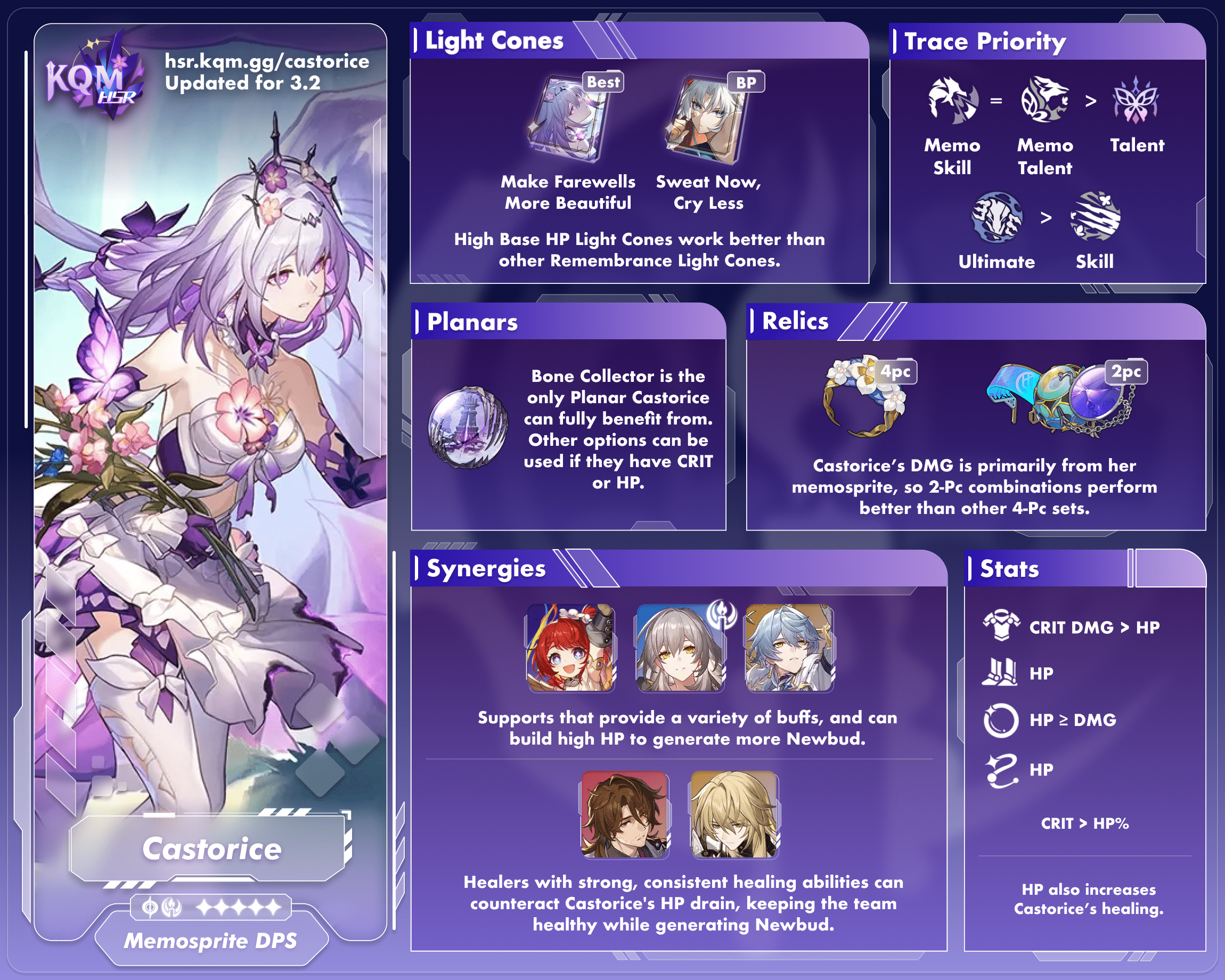 KQM HSR
hsr.kqm.gg/castorice
Updated for 3.2

Castorice
Memosprite DPS

Light Cones

Best
Make Farewells More Beautiful

BP
Sweat Now, Cry Less

High Base HP Light Cones work better than other Remembrance Light Cones.

Trace Priority

Memo Skill = Memo Talent > Talent

Ultimate > Skill

Planars

Bone Collector is the only Planar Castorice can fully benefit from. Other options can be used if they have CRIT or HP.

Relics

4pc
2pc

Castorice's DMG is primarily from her memosprite, so 2-Pc combinations perform better than other 4-Pc sets.

Synergies

Supports that provide a variety of buffs, and can build high HP to generate more Newbud.

Healers with strong, consistent healing abilities can counteract Castorice's HP drain, keeping the team healthy while generating Newbud.

Stats

CRIT DMG > HP
HP
HP ≥ DMG
HP

CRIT > HP%

HP also increases Castorice's healing.